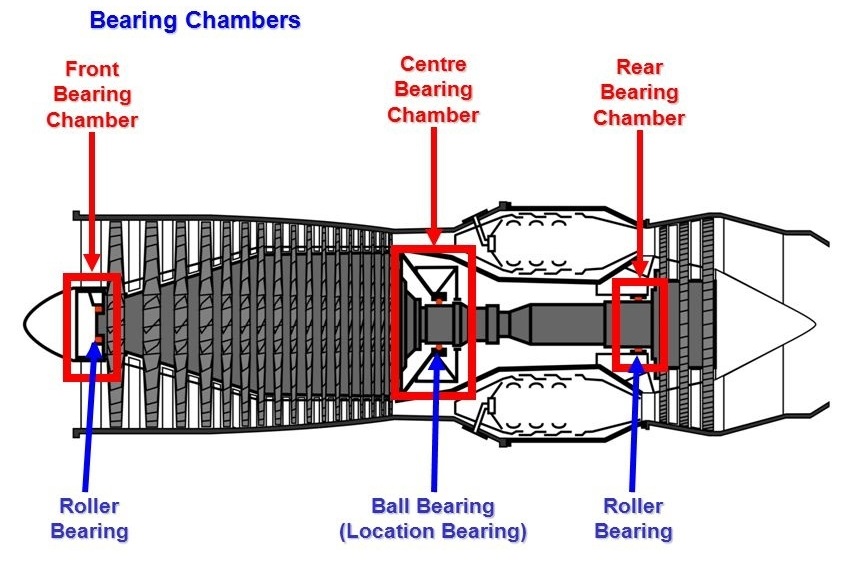 Bearing Chambers

Front Bearing Chamber

Centre Bearing Chamber

Rear Bearing Chamber

Roller Bearing

Ball Bearing (Location Bearing)

Roller Bearing